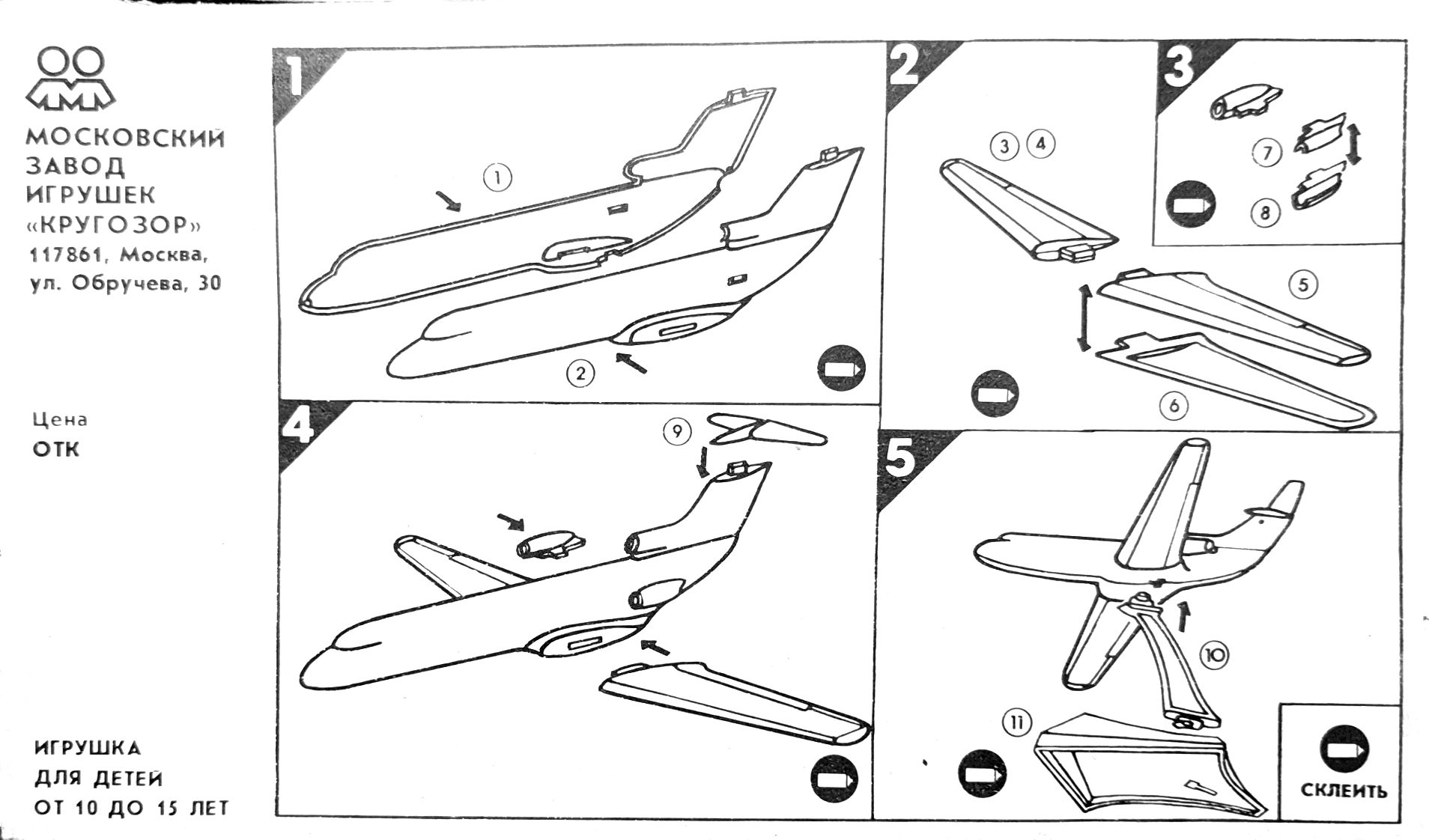 МОСКОВСКИЙ
ЗАВОД
ИГРУШЕК
«КРУГОЗОР»
117861, Москва,
ул. Обручева, 30

Цена
ОТК

ИГРУШКА
ДЛЯ ДЕТЕЙ
ОТ 10 ДО 15 ЛЕТ

1
1
2

2
3 4
5
6

3
7
8

4
9

5
10
11

СКЛЕИТЬ