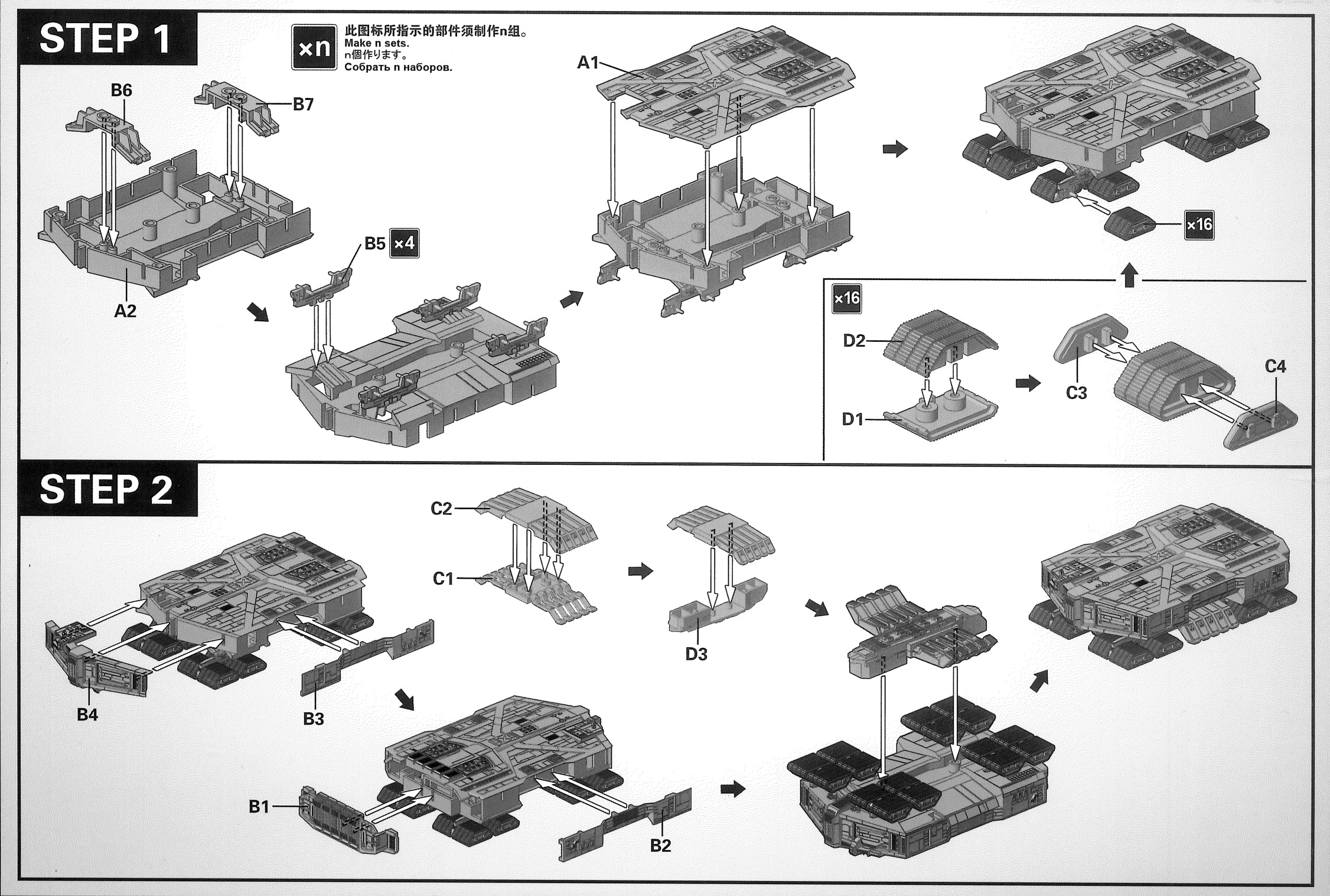 STEP 1

×n 此图标所指示的部件须制作n组。
Make n sets.
n個作ります。
Собрать n наборов.

B6
B7
A2
B5 ×4
A1
×16
×16
D2
D1
C3
C4

STEP 2

C2
C1
D3
B4
B3
B1
B2