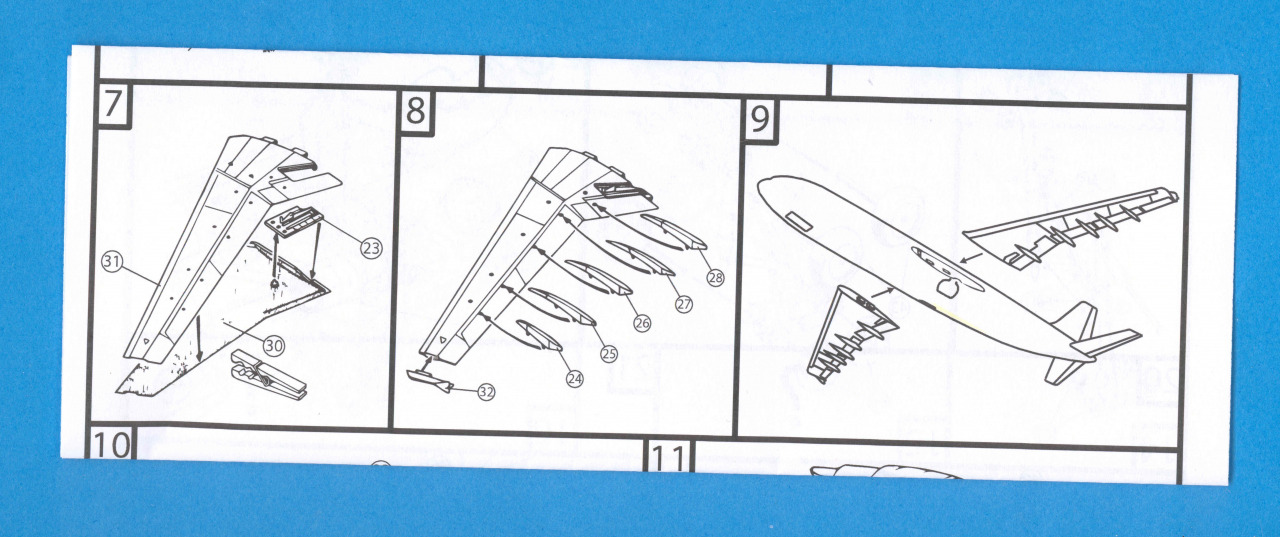 7

31

23

30

8

28

27

26

25

24

32

9

10

11