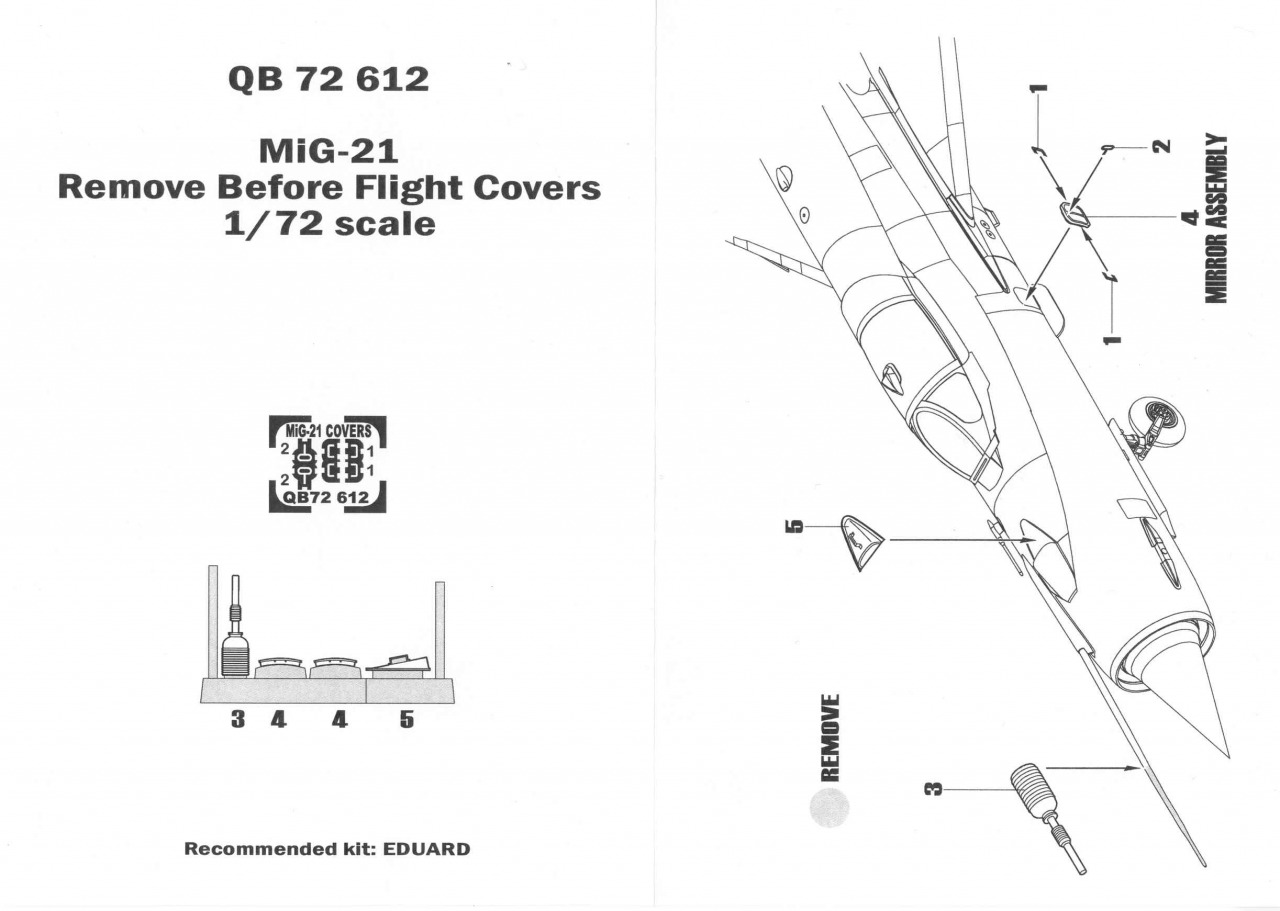 QB 72 612

MiG-21
Remove Before Flight Covers
1/72 scale

MiG-21 COVERS
2 1
2 1
QB72 612

3 4 4 5

Recommended kit: EDUARD

1
2
4
MIRROR ASSEMBLY
1
5
REMOVE
3