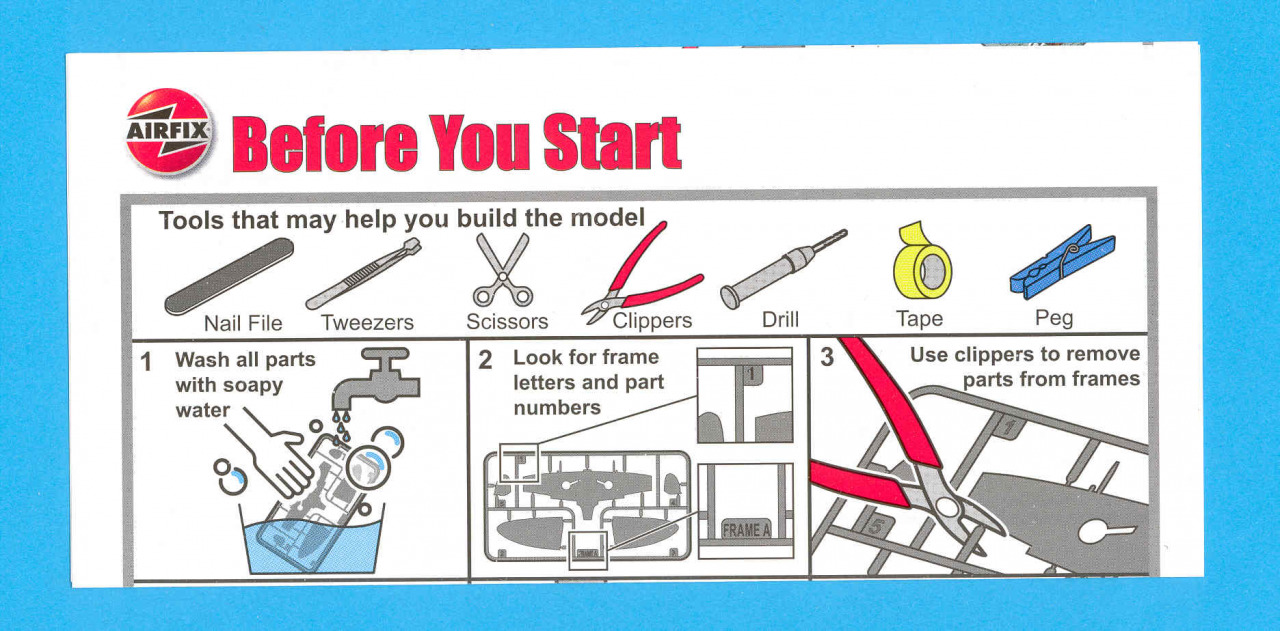 AIRFIX Before You Start

Tools that may help you build the model

Nail File Tweezers Scissors Clippers Drill Tape Peg

1 Wash all parts with soapy water

2 Look for frame letters and part numbers

1

FRAME A

3 Use clippers to remove parts from frames

1

5